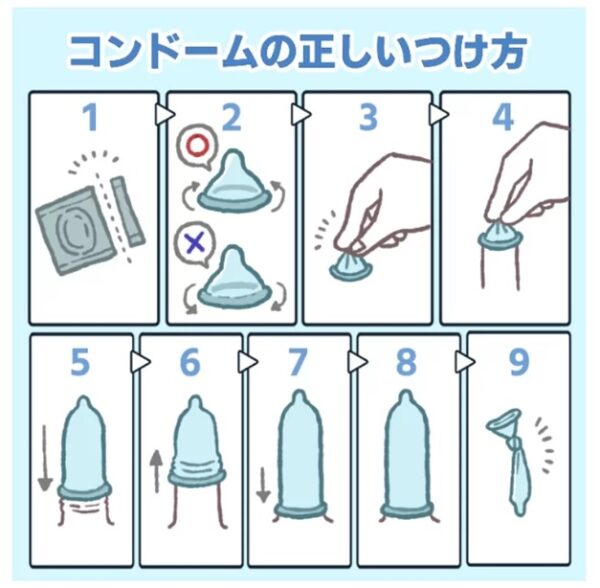 コンドームの正しいつけ方

1

2
○
×

3

4

5

6

7

8

9